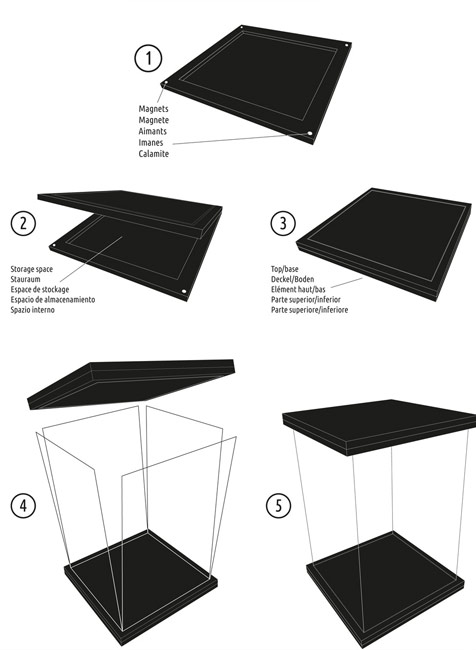 1

Magnets
Magnete
Aimants
Imanes
Calamite

2

Storage space
Stauraum
Espace de stockage
Espacio de almacenamiento
Spazio interno

3

Top/base
Deckel/Boden
Elément haut/bas
Parte superior/inferior
Parte superiore/inferiore

4

5